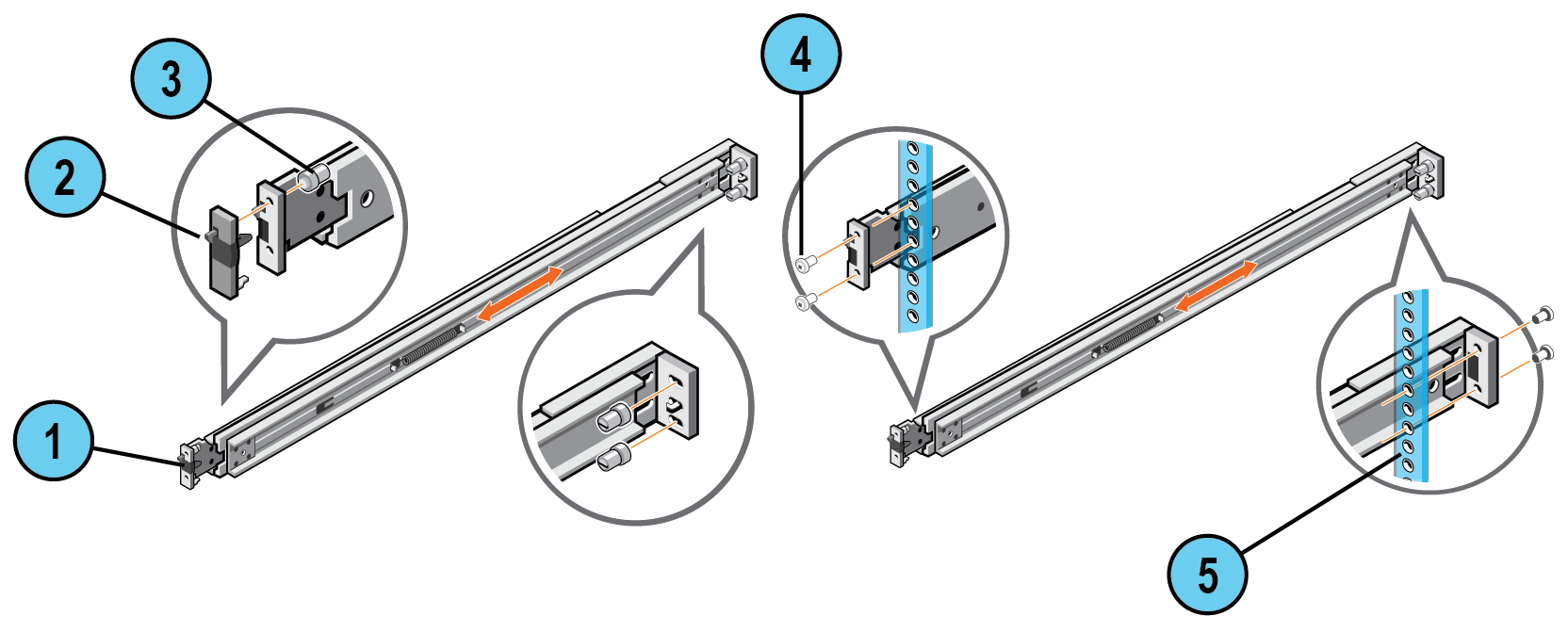 3
2
1
4
5