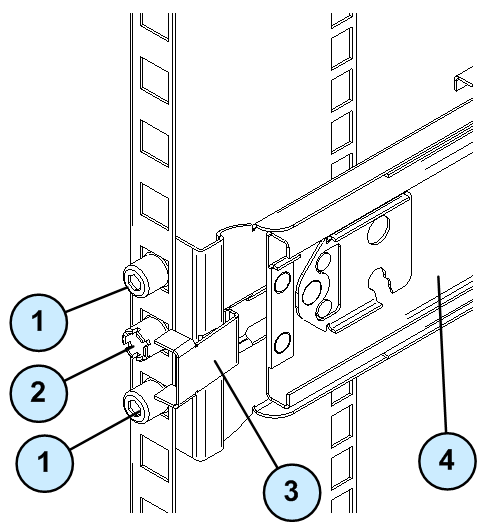 1
2
1
3
4