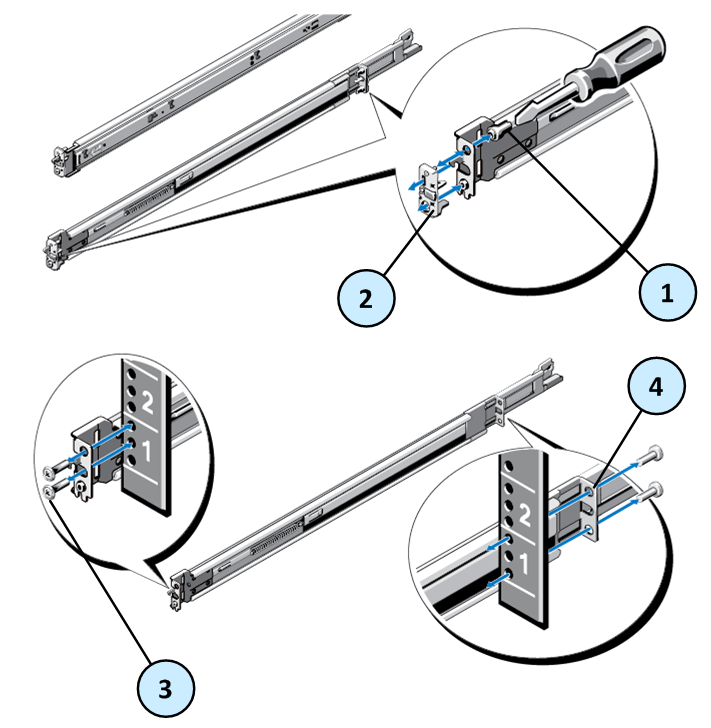 2
1
2
1
4
2
1
3