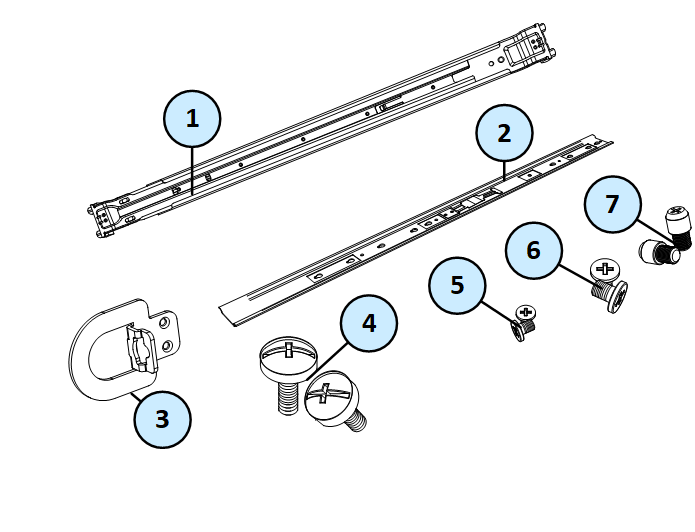 1
2
7
6
5
4
3