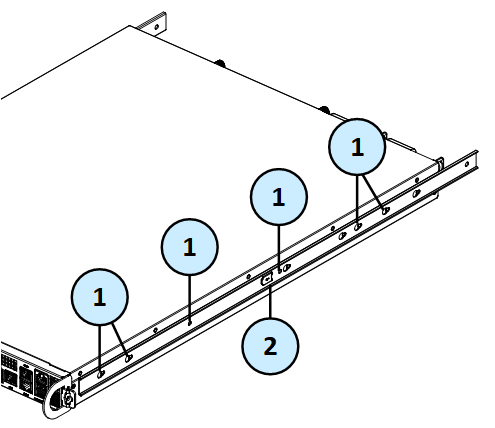 1
1
1
1
2