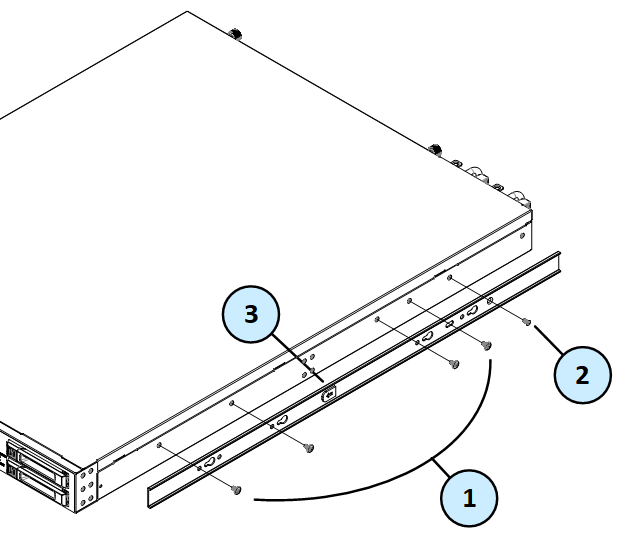 3
2
1