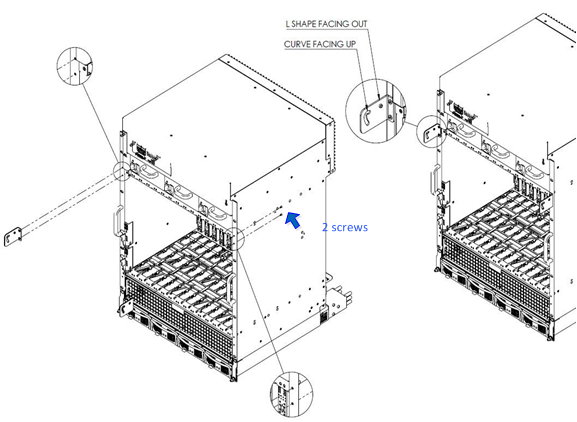 L SHAPE FACING OUT

CURVE FACING UP

2 screws