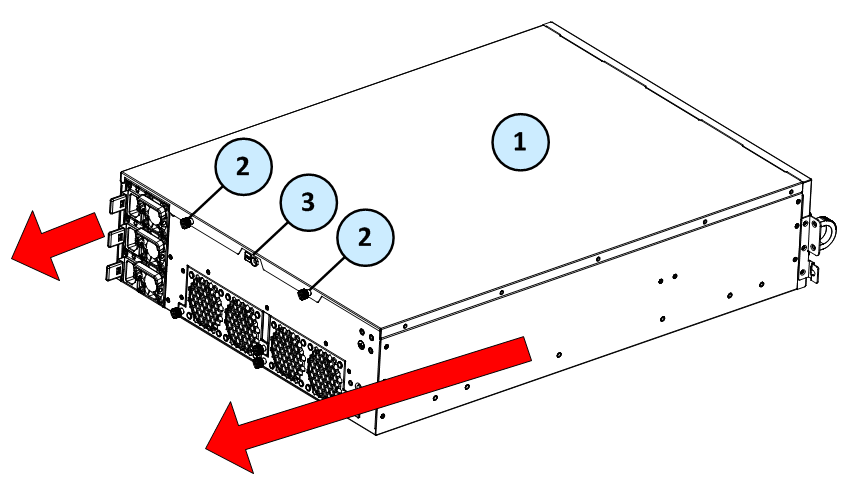 1
2
3
2